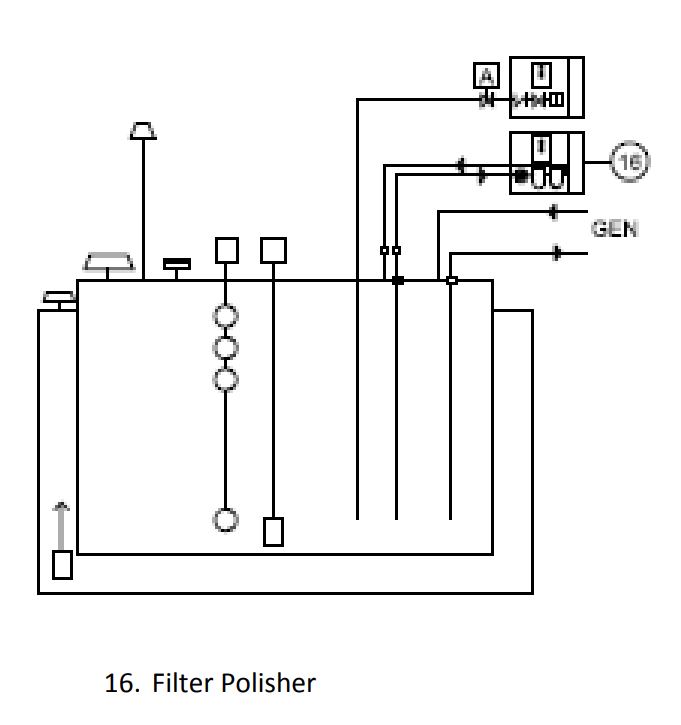 A

16

GEN

16. Filter Polisher